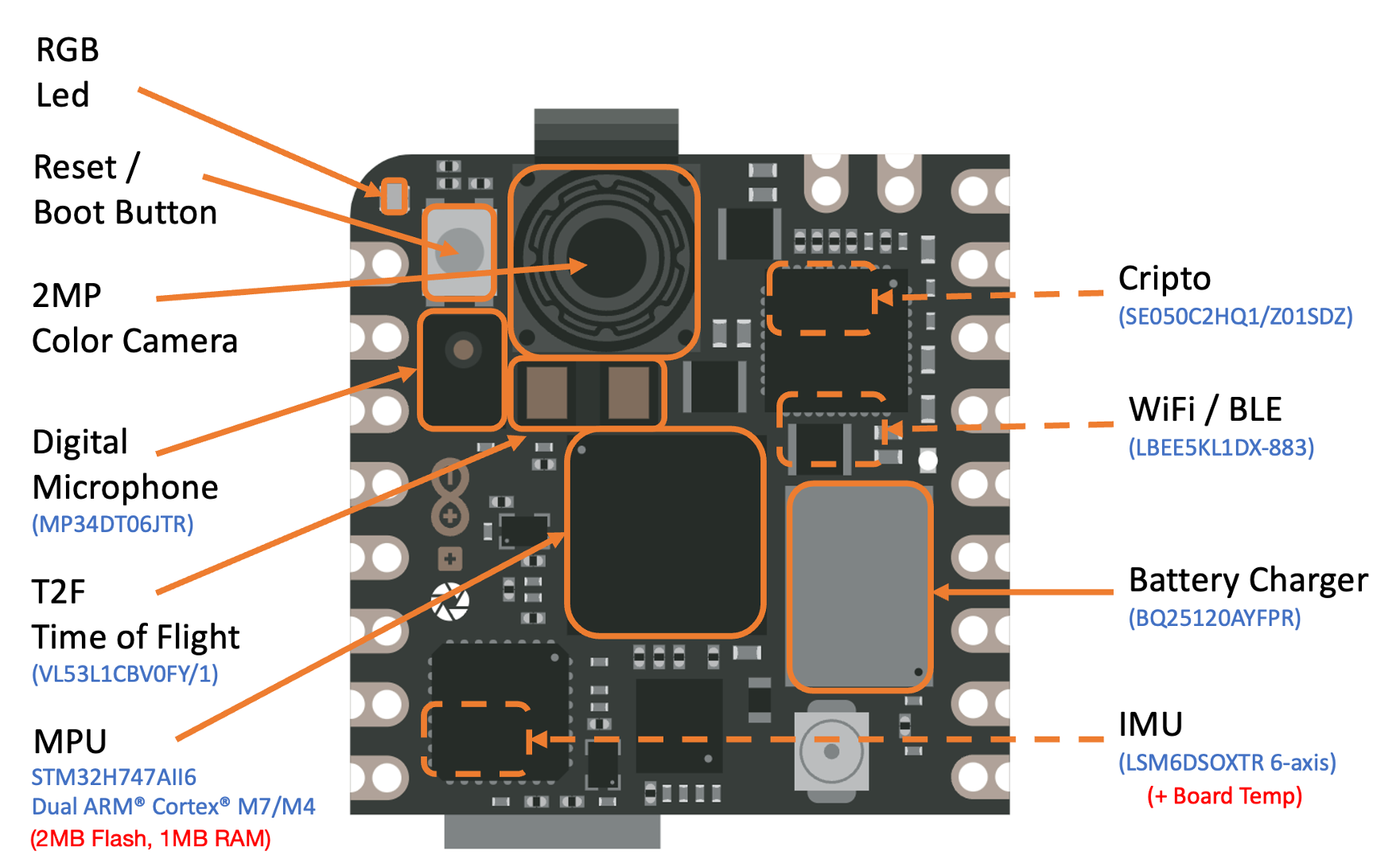 RGB
Led

Reset /
Boot Button

2MP
Color Camera

Digital
Microphone
(MP34DT06JTR)

T2F
Time of Flight
(VL53L1CBV0FY/1)

MPU
STM32H747AII6
Dual ARM® Cortex® M7/M4
(2MB Flash, 1MB RAM)

Cripto
(SE050C2HQ1/Z01SDZ)

WiFi / BLE
(LBEE5KL1DX-883)

Battery Charger
(BQ25120AYFPR)

IMU
(LSM6DSOXTR 6-axis)
(+ Board Temp)